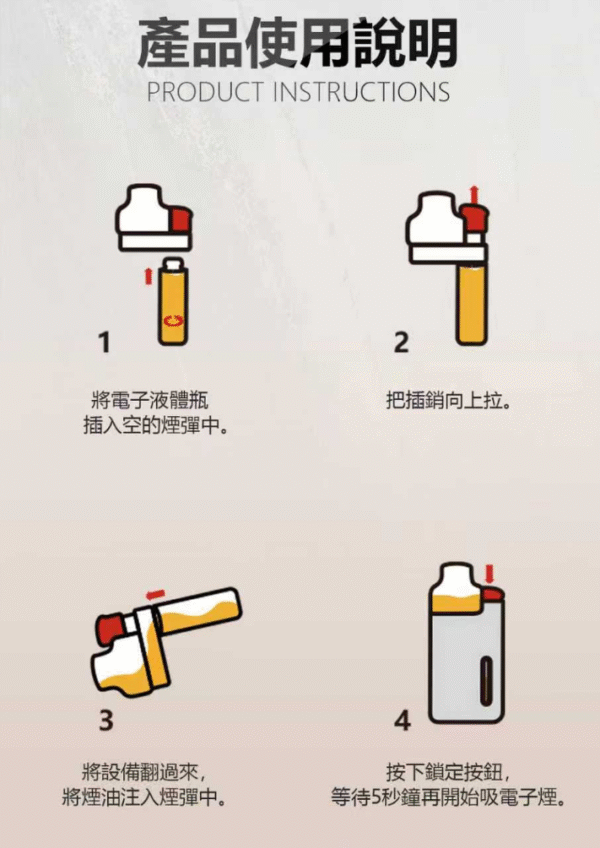 產品使用說明
PRODUCT INSTRUCTIONS

1

將電子液體瓶
插入空的煙彈中。

2

把插銷向上拉。

3

將設備翻過來，
將煙油注入煙彈中。

4

按下鎖定按鈕，
等待5秒鐘再開始吸電子煙。